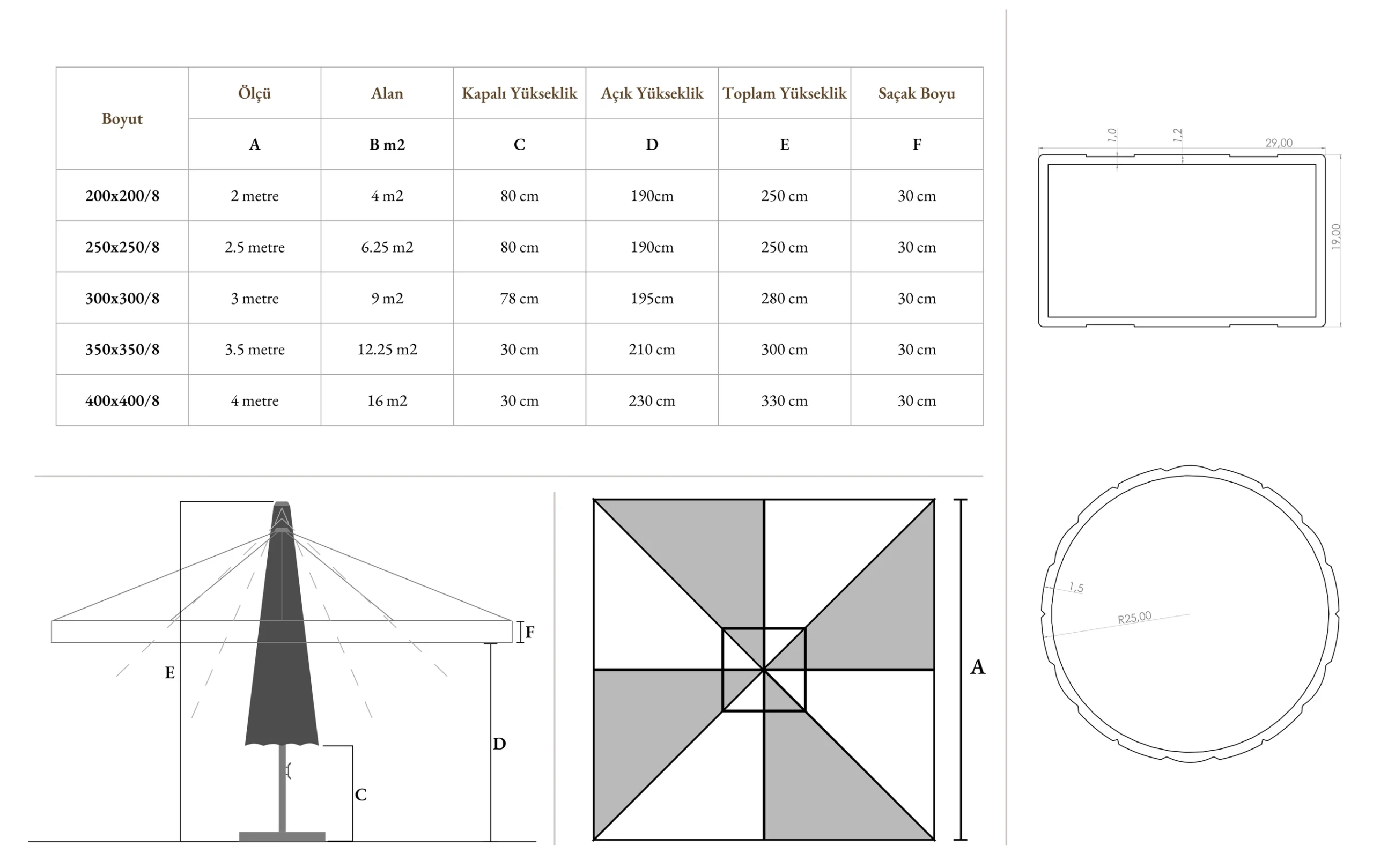 | Boyut | Ölçü | Alan | Kapalı Yükseklik | Açık Yükseklik | Toplam Yükseklik | Saçak Boyu |
|---|---|---|---|---|---|---|
| | A | B m2 | C | D | E | F |
| 200x200/8 | 2 metre | 4 m2 | 80 cm | 190cm | 250 cm | 30 cm |
| 250x250/8 | 2.5 metre | 6.25 m2 | 80 cm | 190cm | 250 cm | 30 cm |
| 300x300/8 | 3 metre | 9 m2 | 78 cm | 195cm | 280 cm | 30 cm |
| 350x350/8 | 3.5 metre | 12.25 m2 | 30 cm | 210 cm | 300 cm | 30 cm |
| 400x400/8 | 4 metre | 16 m2 | 30 cm | 230 cm | 330 cm | 30 cm |

1,0
1,2
29,00
19,00

F
E
D
C

A

1,5
R25,00